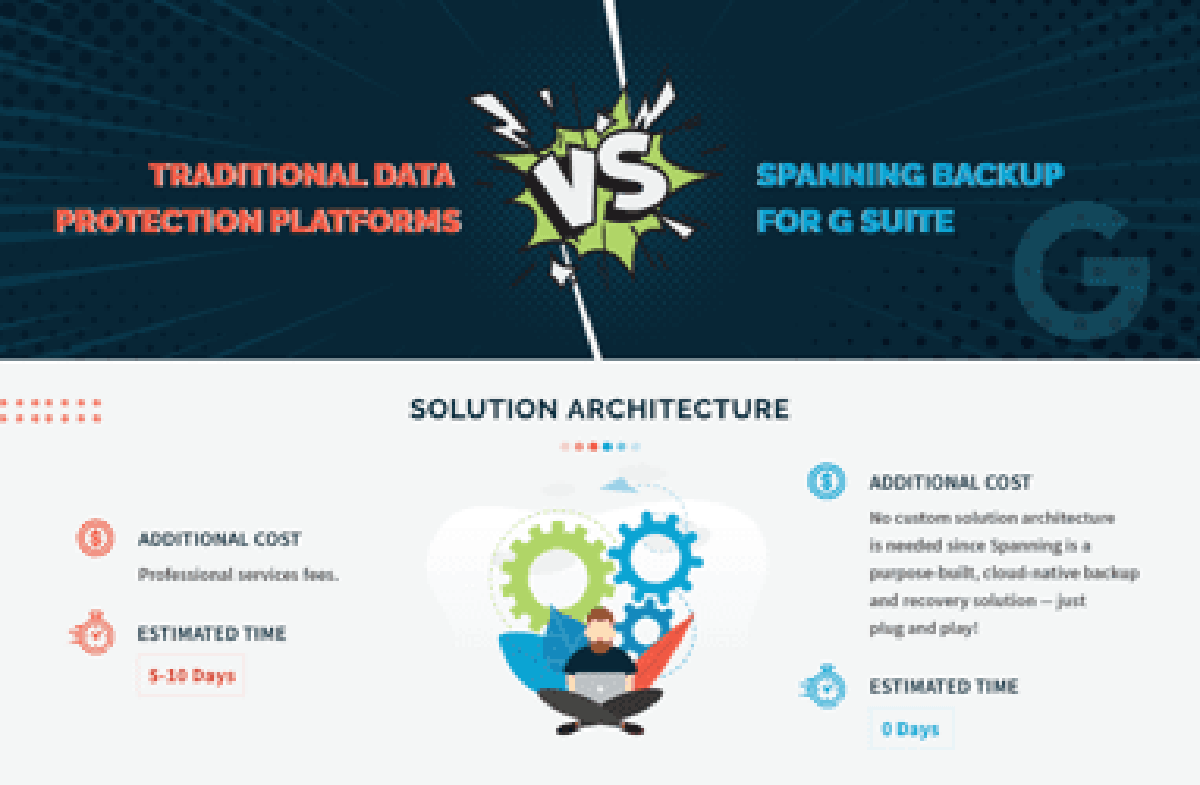 TRADITIONAL DATA PROTECTION PLATFORMS

VS

SPANNING BACKUP FOR G SUITE

SOLUTION ARCHITECTURE

ADDITIONAL COST

Professional services fees.

ESTIMATED TIME

5-10 Days

ADDITIONAL COST

No custom solution architecture is needed since Spanning is a purpose-built, cloud-native backup and recovery solution — just plug and play!

ESTIMATED TIME

0 Days